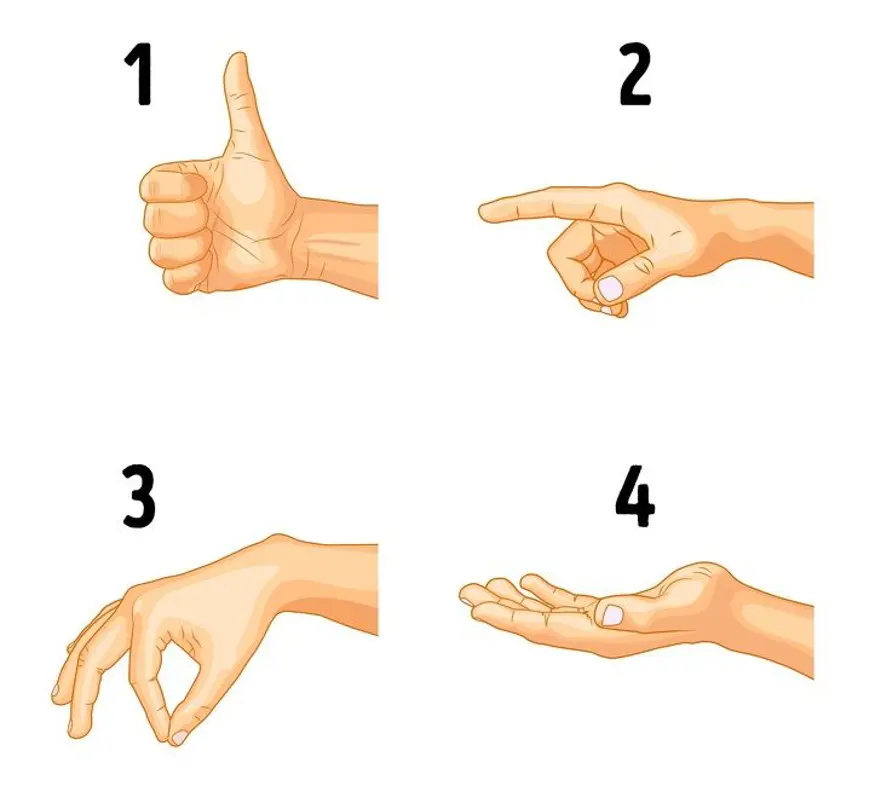 1

2

3

4