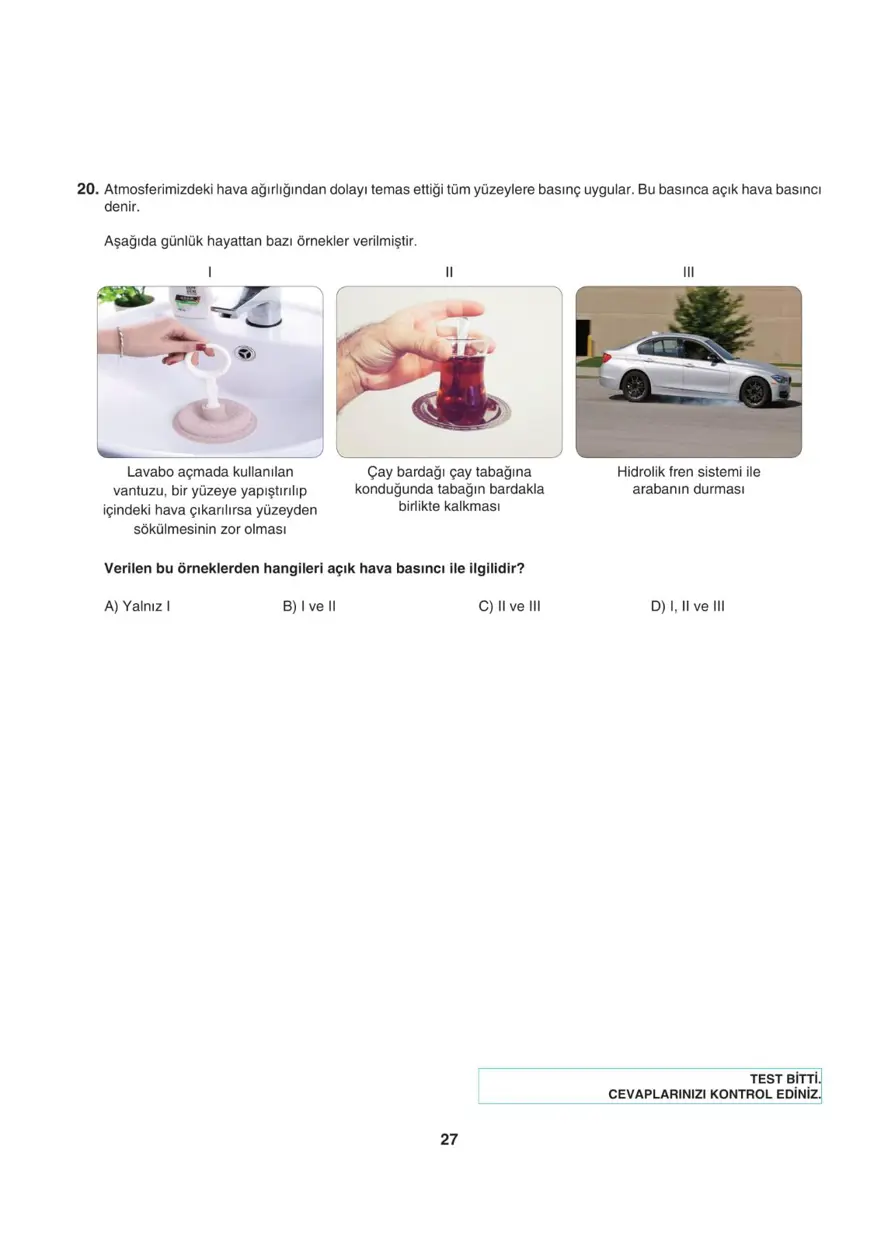 20. Atmosferimizdeki hava ağırlığından dolayı temas ettiği tüm yüzeylere basınç uygular. Bu basınca açık hava basıncı denir.

Aşağıda günlük hayattan bazı örnekler verilmiştir.

I

Lavabo açmada kullanılan vantuzu, bir yüzeye yapıştırılıp içindeki hava çıkarılırsa yüzeyden sökülmesinin zor olması

II

Çay bardağı çay tabağına konduğunda tabağın bardakla birlikte kalkması

III

Hidrolik fren sistemi ile arabanın durması

Verilen bu örneklerden hangileri açık hava basıncı ile ilgilidir?

A) Yalnız I
B) I ve II
C) II ve III
D) I, II ve III

TEST BİTTİ.
CEVAPLARINIZI KONTROL EDİNİZ.

27