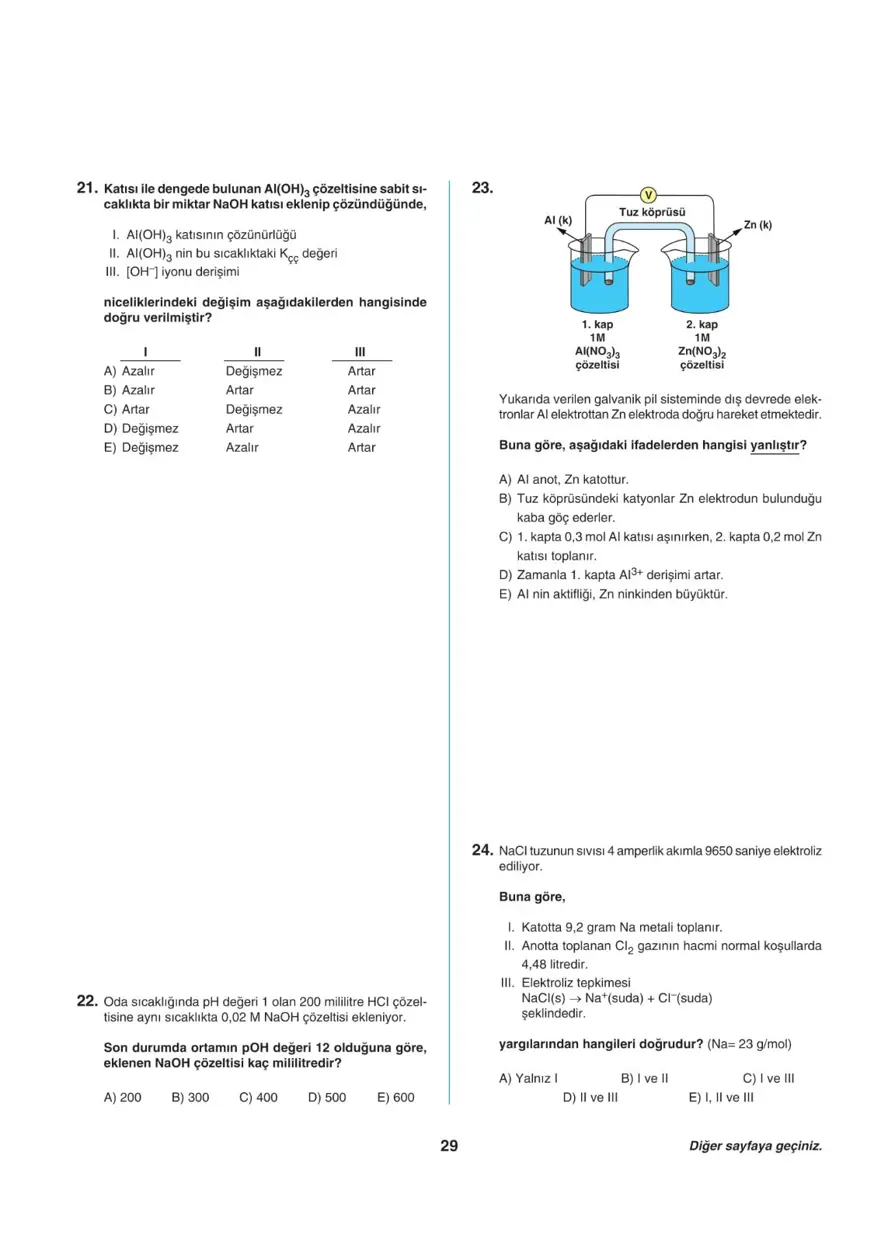 21. Katısı ile dengede bulunan $Al(OH)_3$ çözeltisine sabit sıcaklıkta bir miktar NaOH katısı eklenip çözündüğünde,

I. $Al(OH)_3$ katısının çözünürlüğü
II. $Al(OH)_3$ nin bu sıcaklıktaki $K_{çç}$ değeri
III. $[OH^-]$ iyonu derişimi

niceliklerindeki değişim aşağıdakilerden hangisinde doğru verilmiştir?

| | I | II | III |
|---|---|---|---|
| A) | Azalır | Değişmez | Artar |
| B) | Azalır | Artar | Artar |
| C) | Artar | Değişmez | Azalır |
| D) | Değişmez | Artar | Azalır |
| E) | Değişmez | Azalır | Artar |

22. Oda sıcaklığında pH değeri 1 olan 200 mililitre HCl çözeltisine aynı sıcaklıkta 0,02 M NaOH çözeltisi ekleniyor.

Son durumda ortamın pOH değeri 12 olduğuna göre, eklenen NaOH çözeltisi kaç mililitredir?

A) 200 B) 300 C) 400 D) 500 E) 600

23.

V
Tuz köprüsü
Al (k)
Zn (k)
1. kap
1M
$Al(NO_3)_3$
çözeltisi
2. kap
1M
$Zn(NO_3)_2$
çözeltisi

Yukarıda verilen galvanik pil sisteminde dış devrede elektronlar Al elektrottan Zn elektroda doğru hareket etmektedir.

Buna göre, aşağıdaki ifadelerden hangisi yanlıştır?

A) Al anot, Zn katottur.
B) Tuz köprüsündeki katyonlar Zn elektrodun bulunduğu kaba göç ederler.
C) 1. kapta 0,3 mol Al katısı aşınırken, 2. kapta 0,2 mol Zn katısı toplanır.
D) Zamanla 1. kapta $Al^{3+}$ derişimi artar.
E) Al nin aktifliği, Zn ninkinden büyüktür.

24. NaCl tuzunun sıvısı 4 amperlik akımla 9650 saniye elektroliz ediliyor.

Buna göre,

I. Katotta 9,2 gram Na metali toplanır.
II. Anotta toplanan $Cl_2$ gazının hacmi normal koşullarda 4,48 litredir.
III. Elektroliz tepkimesi
$NaCl(s) \rightarrow Na^+(suda) + Cl^-(suda)$
şeklindedir.

yargılarından hangileri doğrudur? (Na= 23 g/mol)

A) Yalnız I B) I ve II C) I ve III D) II ve III E) I, II ve III

29

Diğer sayfaya geçiniz.