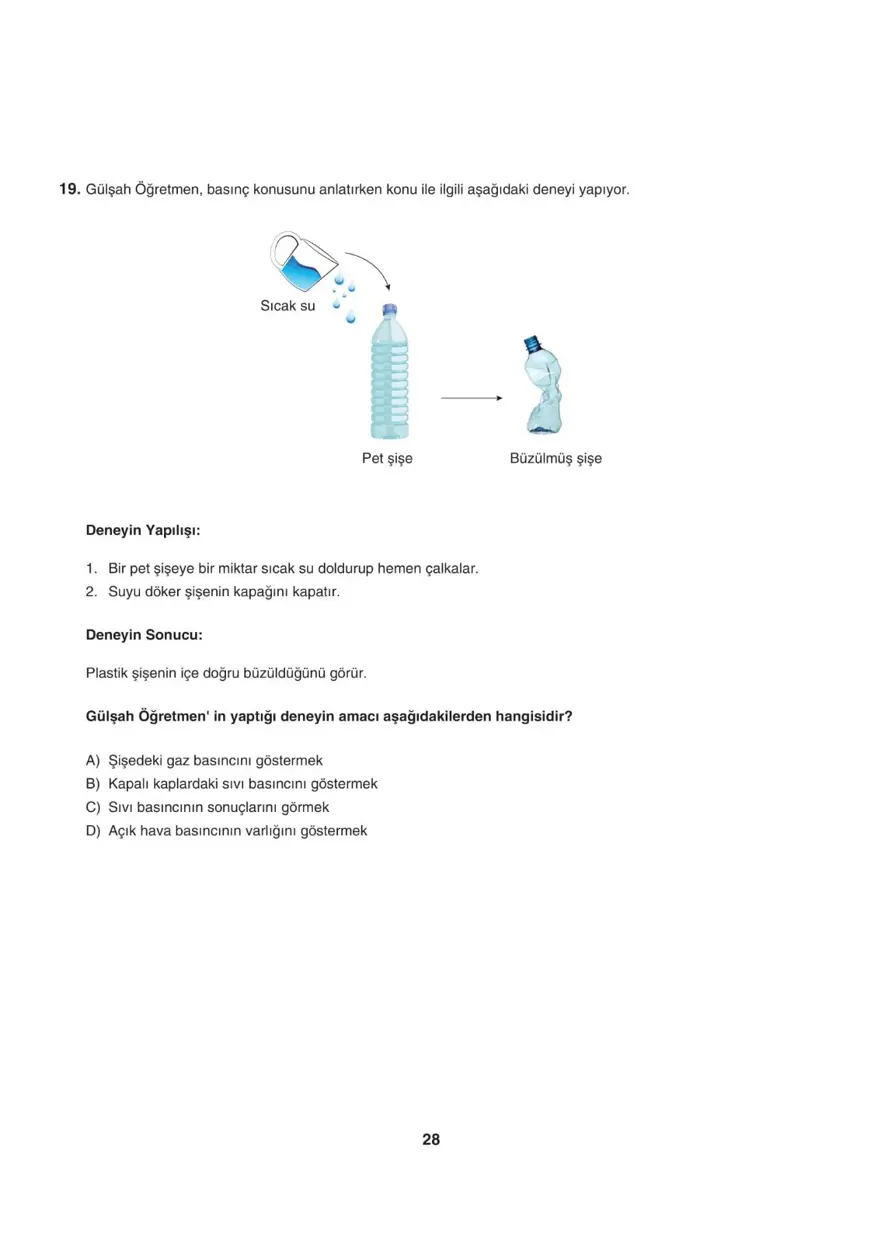 19. Gülşah Öğretmen, basınç konusunu anlatırken konu ile ilgili aşağıdaki deneyi yapıyor.

Sıcak su

Pet şişe

Büzülmüş şişe

Deneyin Yapılışı:

1. Bir pet şişeye bir miktar sıcak su doldurup hemen çalkalar.
2. Suyu döker şişenin kapağını kapatır.

Deneyin Sonucu:

Plastik şişenin içe doğru büzüldüğünü görür.

Gülşah Öğretmen' in yaptığı deneyin amacı aşağıdakilerden hangisidir?

A) Şişedeki gaz basıncını göstermek
B) Kapalı kaplardaki sıvı basıncını göstermek
C) Sıvı basıncının sonuçlarını görmek
D) Açık hava basıncının varlığını göstermek

28