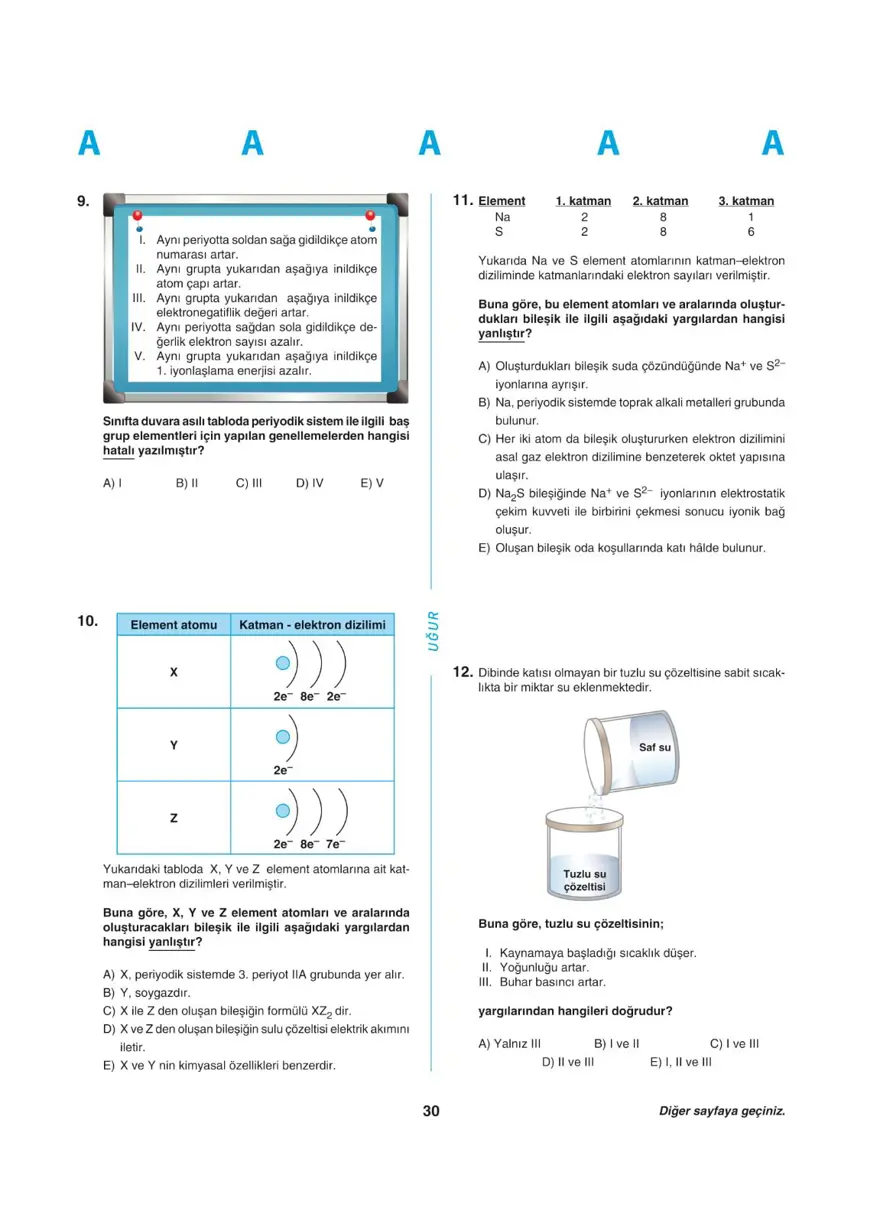 A A A A A

9.

I. Aynı periyotta soldan sağa gidildikçe atom numarası artar.
II. Aynı grupta yukarıdan aşağıya inildikçe atom çapı artar.
III. Aynı grupta yukarıdan aşağıya inildikçe elektronegatiflik değeri artar.
IV. Aynı periyotta sağdan sola gidildikçe değerlik elektron sayısı azalır.
V. Aynı grupta yukarıdan aşağıya inildikçe 1. iyonlaşma enerjisi azalır.

Sınıfta duvara asılı tabloda periyodik sistem ile ilgili baş grup elementleri için yapılan genellemelerden hangisi hatalı yazılmıştır?

A) I B) II C) III D) IV E) V

10.

| Element atomu | Katman - elektron dizilimi |
|---|---|
| X | $2e^-$ $8e^-$ $2e^-$ |
| Y | $2e^-$ |
| Z | $2e^-$ $8e^-$ $7e^-$ |

Yukarıdaki tabloda X, Y ve Z element atomlarına ait katman–elektron dizilimleri verilmiştir.

Buna göre, X, Y ve Z element atomları ve aralarında oluşturacakları bileşik ile ilgili aşağıdaki yargılardan hangisi yanlıştır?

A) X, periyodik sistemde 3. periyot IIA grubunda yer alır.
B) Y, soygazdır.
C) X ile Z den oluşan bileşiğin formülü $XZ_2$ dir.
D) X ve Z den oluşan bileşiğin sulu çözeltisi elektrik akımını iletir.
E) X ve Y nin kimyasal özellikleri benzerdir.

UĞUR

11.
| Element | 1. katman | 2. katman | 3. katman |
|---|---|---|---|
| Na | 2 | 8 | 1 |
| S | 2 | 8 | 6 |

Yukarıda Na ve S element atomlarının katman–elektron diziliminde katmanlarındaki elektron sayıları verilmiştir.

Buna göre, bu element atomları ve aralarında oluşturdukları bileşik ile ilgili aşağıdaki yargılardan hangisi yanlıştır?

A) Oluşturdukları bileşik suda çözündüğünde $Na^+$ ve $S^{2-}$ iyonlarına ayrışır.
B) Na, periyodik sistemde toprak alkali metalleri grubunda bulunur.
C) Her iki atom da bileşik oluştururken elektron dizilimini asal gaz elektron dizilimine benzeterek oktet yapısına ulaşır.
D) $Na_2S$ bileşiğinde $Na^+$ ve $S^{2-}$ iyonlarının elektrostatik çekim kuvveti ile birbirini çekmesi sonucu iyonik bağ oluşur.
E) Oluşan bileşik oda koşullarında katı hâlde bulunur.

12. Dibinde katısı olmayan bir tuzlu su çözeltisine sabit sıcaklıkta bir miktar su eklenmektedir.

Saf su

Tuzlu su çözeltisi

Buna göre, tuzlu su çözeltisinin;

I. Kaynamaya başladığı sıcaklık düşer.
II. Yoğunluğu artar.
III. Buhar basıncı artar.

yargılarından hangileri doğrudur?

A) Yalnız III B) I ve II C) I ve III D) II ve III E) I, II ve III

30

Diğer sayfaya geçiniz.